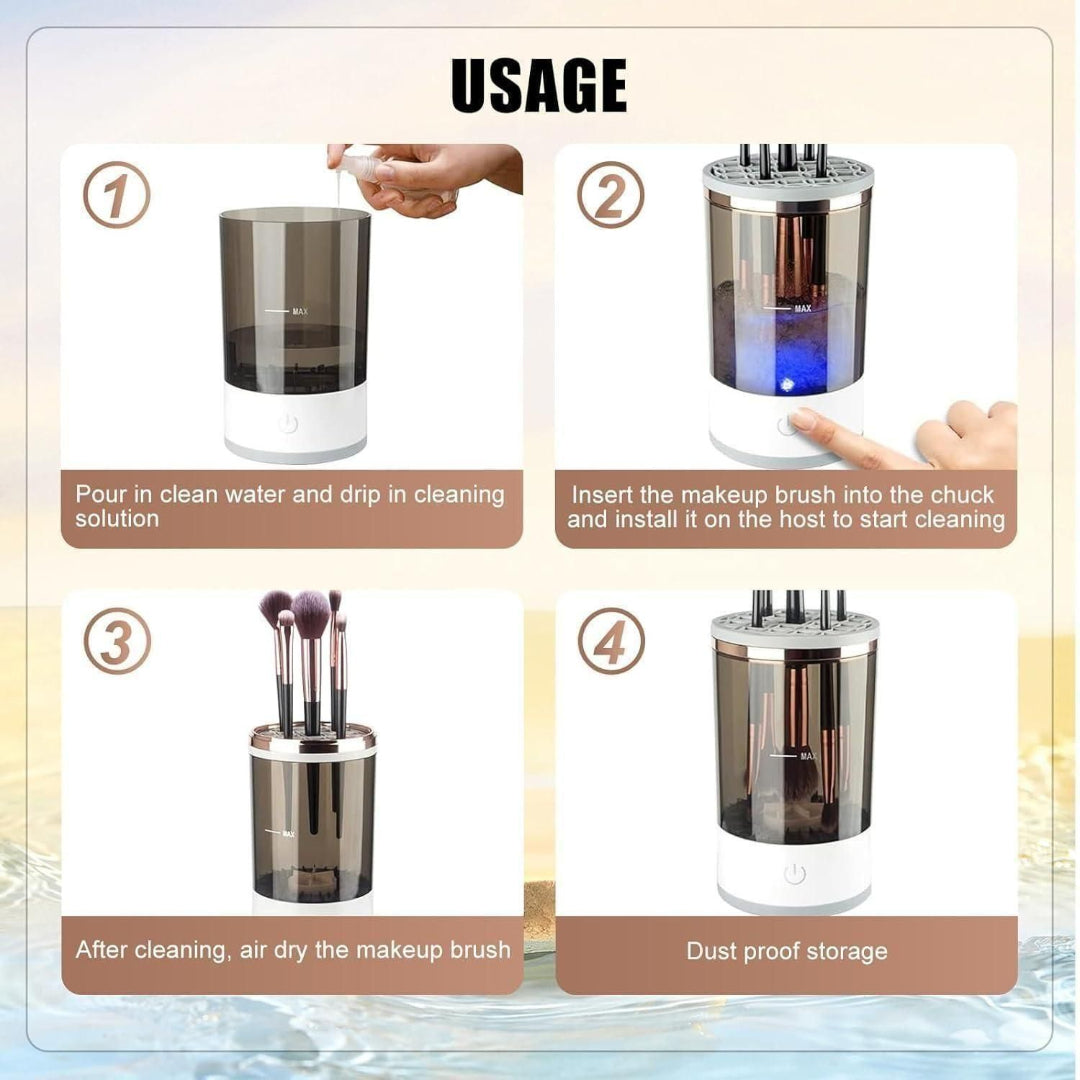 USAGE

1

MAX

Pour in clean water and drip in cleaning solution

2

MAX

Insert the makeup brush into the chuck and install it on the host to start cleaning

3

MAX

After cleaning, air dry the makeup brush

4

MAX

Dust proof storage